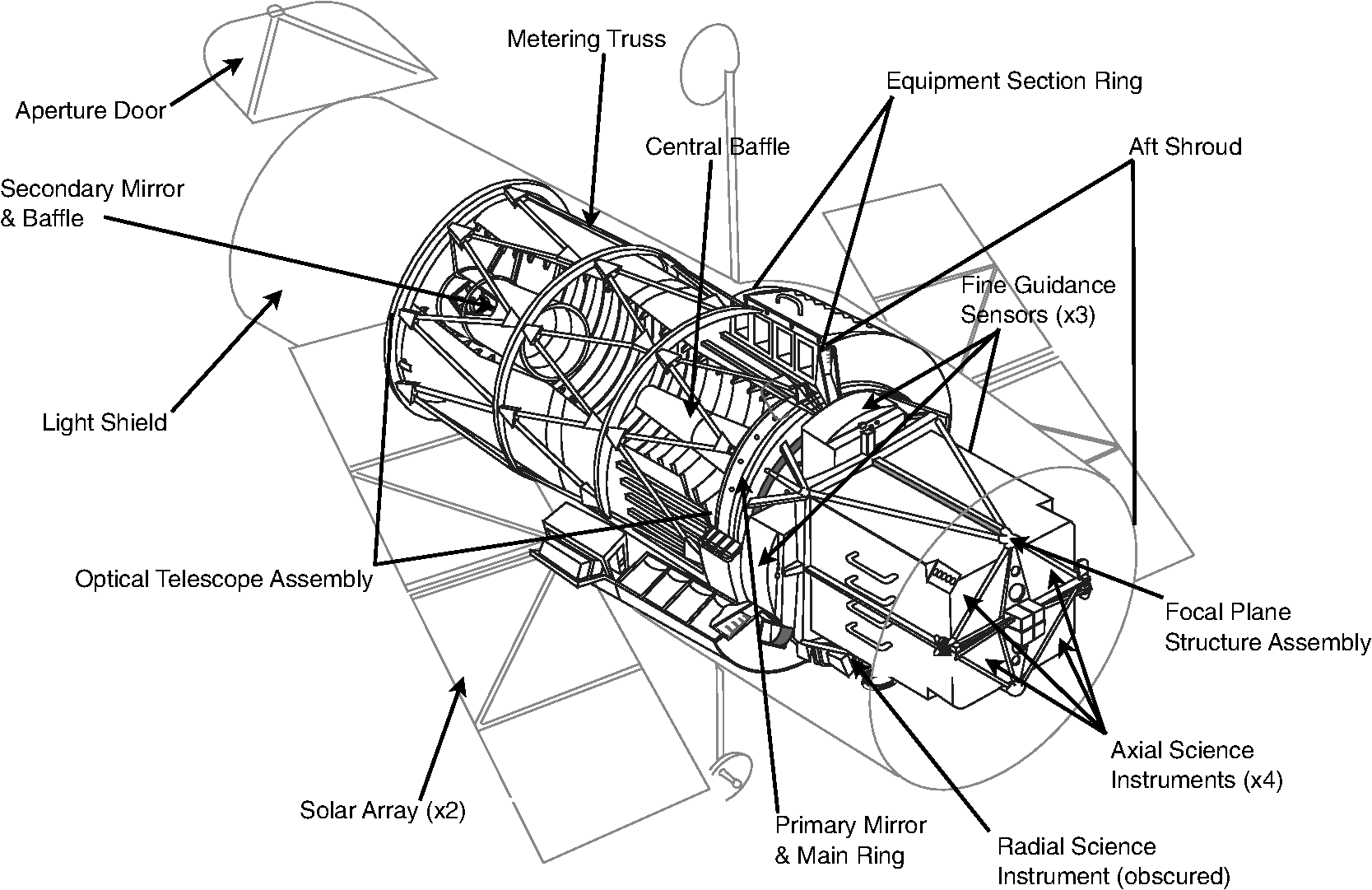 Metering Truss

Equipment Section Ring

Aperture Door

Central Baffle

Aft Shroud

Secondary Mirror & Baffle

Fine Guidance Sensors (x3)

Light Shield

Optical Telescope Assembly

Focal Plane Structure Assembly

Axial Science Instruments (x4)

Solar Array (x2)

Primary Mirror & Main Ring

Radial Science Instrument (obscured)